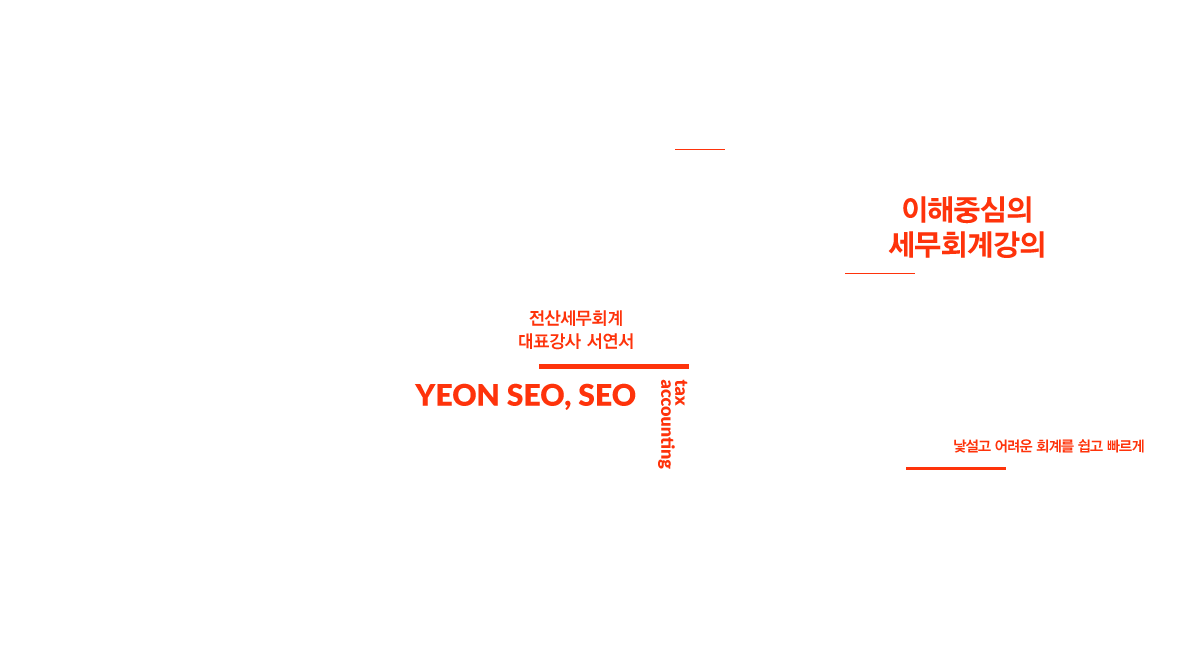 이해중심의
세무회계강의

전산세무회계
대표강사 서연서

YEON SEO, SEO

tax
accounting

낯설고 어려운 회계를 쉽고 빠르게